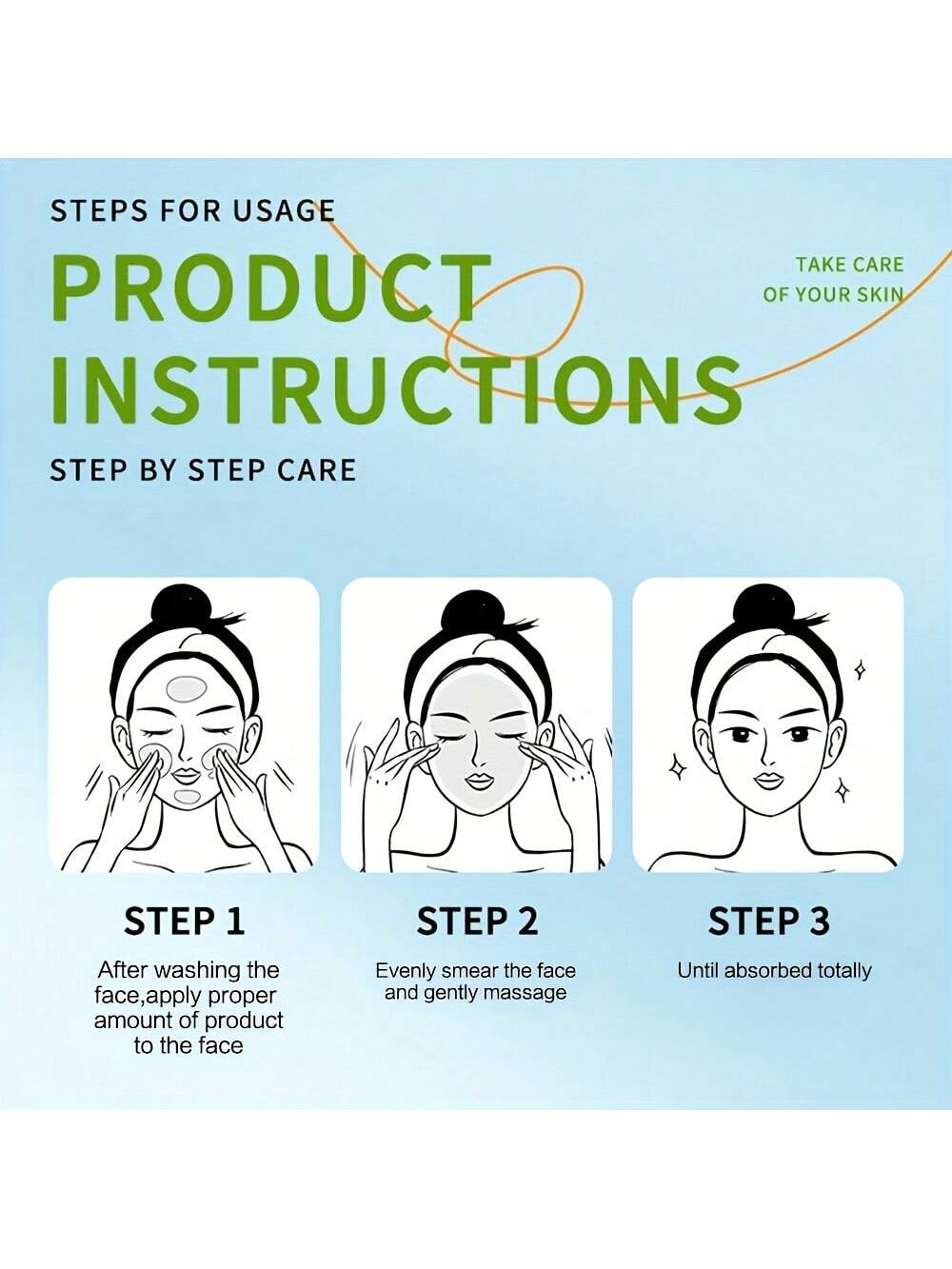 STEPS FOR USAGE

PRODUCT INSTRUCTIONS

TAKE CARE OF YOUR SKIN

STEP BY STEP CARE

STEP 1
After washing the face,apply proper amount of product to the face

STEP 2
Evenly smear the face and gently massage

STEP 3
Until absorbed totally